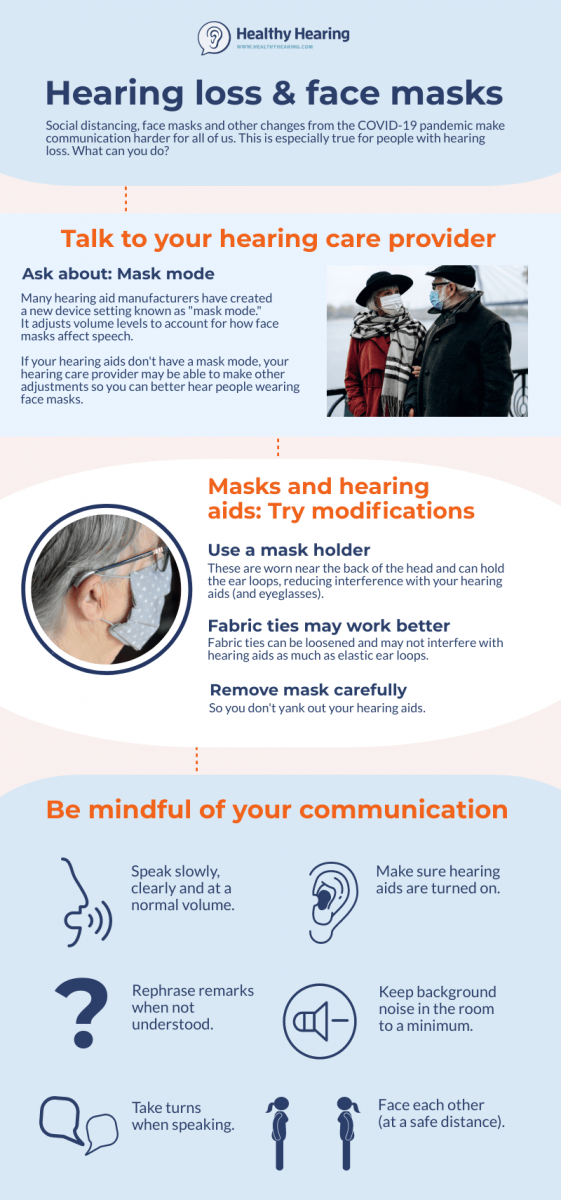 Healthy Hearing
WWW.HEALTHYHEARING.COM

Hearing loss & face masks

Social distancing, face masks and other changes from the COVID-19 pandemic make communication harder for all of us. This is especially true for people with hearing loss. What can you do?

Talk to your hearing care provider

Ask about: Mask mode

Many hearing aid manufacturers have created a new device setting known as "mask mode." It adjusts volume levels to account for how face masks affect speech.

If your hearing aids don't have a mask mode, your hearing care provider may be able to make other adjustments so you can better hear people wearing face masks.

Masks and hearing aids: Try modifications

Use a mask holder
These are worn near the back of the head and can hold the ear loops, reducing interference with your hearing aids (and eyeglasses).

Fabric ties may work better
Fabric ties can be loosened and may not interfere with hearing aids as much as elastic ear loops.

Remove mask carefully
So you don't yank out your hearing aids.

Be mindful of your communication

Speak slowly, clearly and at a normal volume.

Make sure hearing aids are turned on.

Rephrase remarks when not understood.

Keep background noise in the room to a minimum.

Take turns when speaking.

Face each other (at a safe distance).